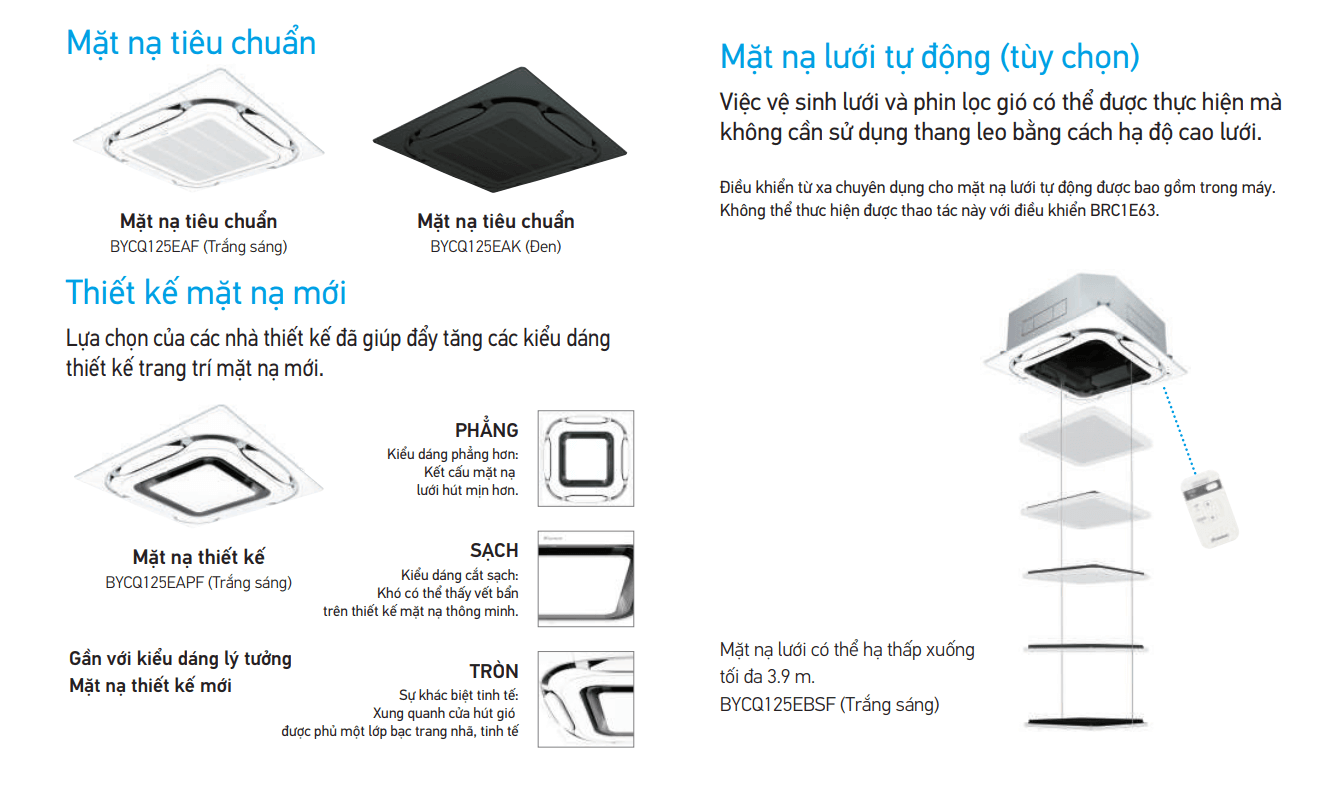 Mặt nạ tiêu chuẩn

Mặt nạ tiêu chuẩn
BYCQ125EAF (Trắng sáng)

Mặt nạ tiêu chuẩn
BYCQ125EAK (Đen)

Thiết kế mặt nạ mới

Lựa chọn của các nhà thiết kế đã giúp đẩy tăng các kiểu dáng thiết kế trang trí mặt nạ mới.

Mặt nạ thiết kế
BYCQ125EAPF (Trắng sáng)

Gần với kiểu dáng lý tưởng
Mặt nạ thiết kế mới

PHẲNG
Kiểu dáng phẳng hơn:
Kết cấu mặt nạ lưới hút mịn hơn.

SẠCH
Kiểu dáng cắt sạch:
Khó có thể thấy vết bẩn trên thiết kế mặt nạ thông minh.

TRÒN
Sự khác biệt tinh tế:
Xung quanh cửa hút gió được phủ một lớp bạc trang nhã, tinh tế

Mặt nạ lưới tự động (tùy chọn)

Việc vệ sinh lưới và phin lọc gió có thể được thực hiện mà không cần sử dụng thang leo bằng cách hạ độ cao lưới.

Điều khiển từ xa chuyên dụng cho mặt nạ lưới tự động được bao gồm trong máy.
Không thể thực hiện được thao tác này với điều khiển BRC1E63.

Mặt nạ lưới có thể hạ thấp xuống tối đa 3.9 m.
BYCQ125EBSF (Trắng sáng)