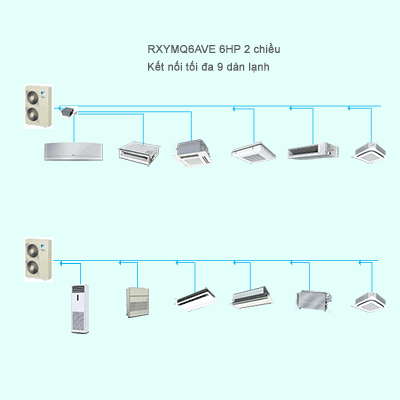 RXYMQ6AVE 6HP 2 chiều
Kết nối tối đa 9 dàn lạnh